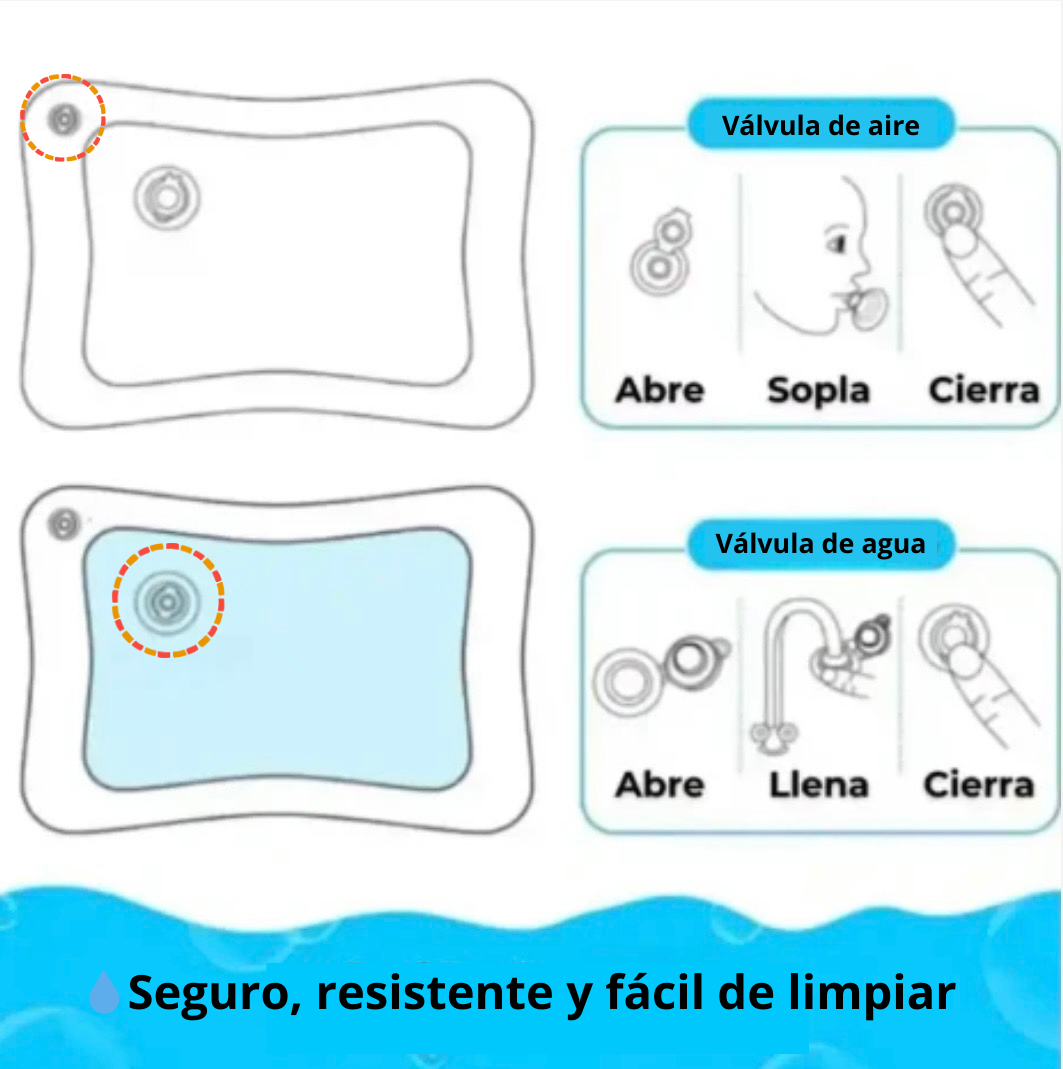 Válvula de aire

Abre Sopla Cierra

Válvula de agua

Abre Llena Cierra

Seguro, resistente y fácil de limpiar